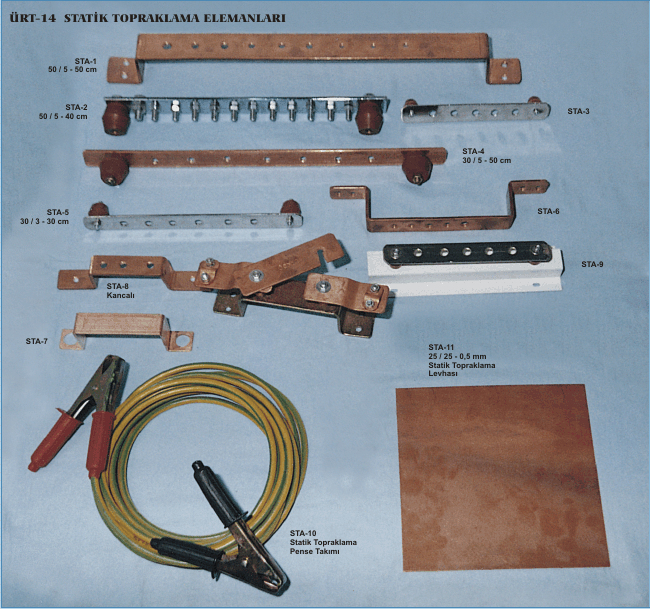 ÜRT-14 STATİK TOPRAKLAMA ELEMANLARI

STA-1
50 / 5 - 50 cm

STA-2
50 / 5 - 40 cm

STA-3

STA-4
30 / 5 - 50 cm

STA-5
30 / 3 - 30 cm

STA-6

STA-8
Kancalı

STA-9

STA-7

STA-11
25 / 25 - 0,5 mm
Statik Topraklama
Levhası

STA-10
Statik Topraklama
Pense Takımı